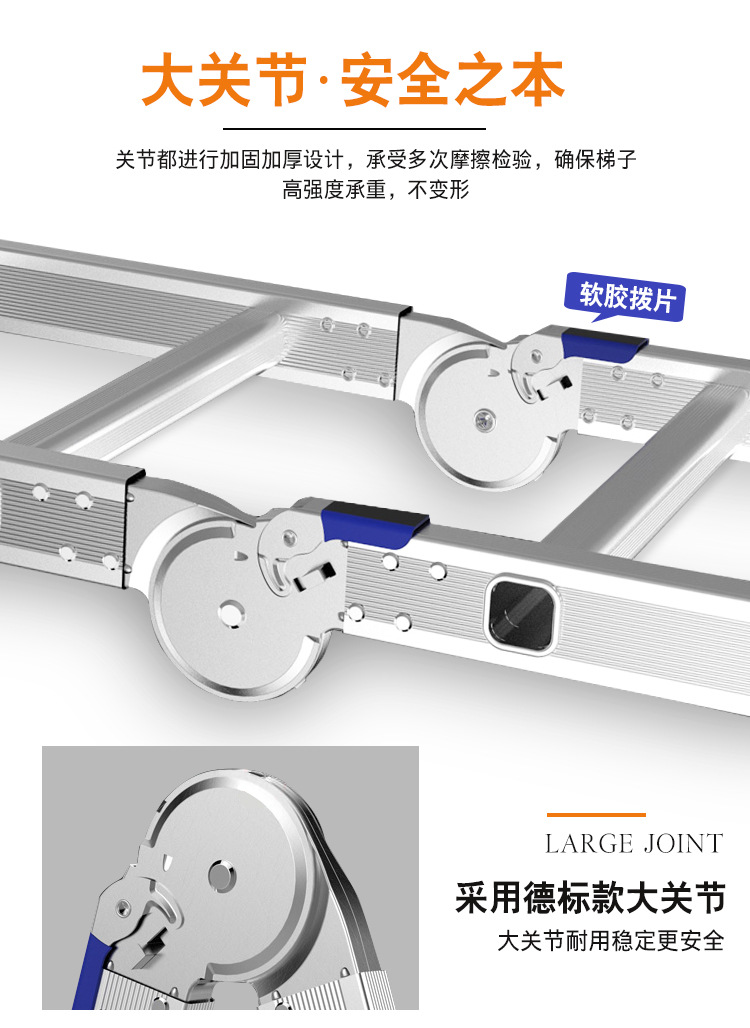 大关节·安全之本

关节都进行加固加厚设计，承受多次摩擦检验，确保梯子高强度承重，不变形

软胶拨片

LARGE JOINT

采用德标款大关节

大关节耐用稳定更安全